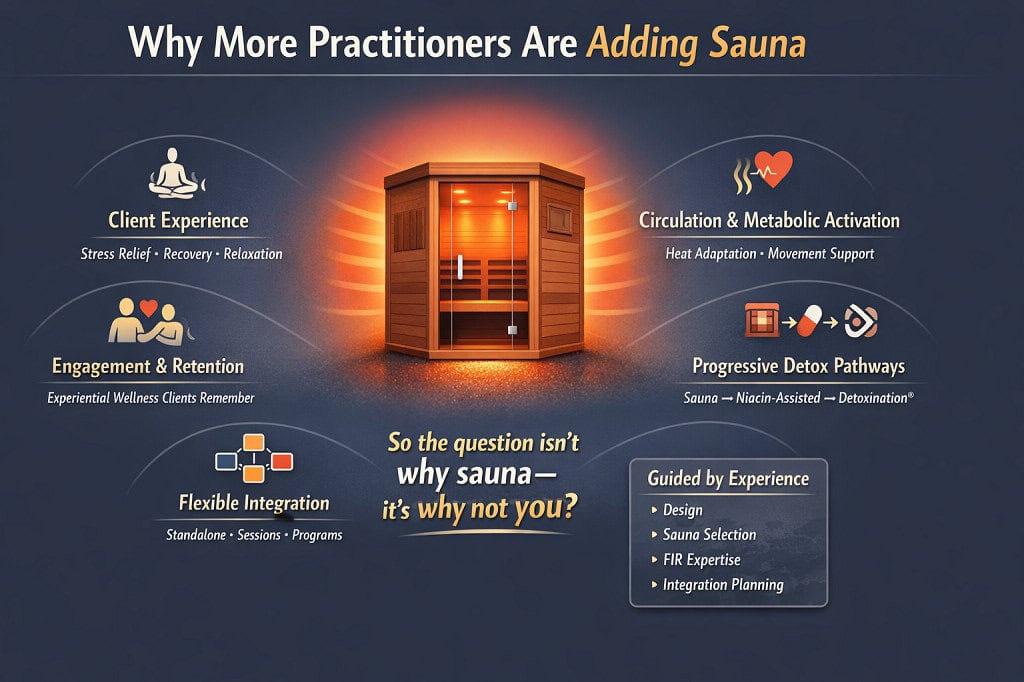 Why More Practitioners Are Adding Sauna

Client Experience
Stress Relief • Recovery • Relaxation

Engagement & Retention
Experiential Wellness Clients Remember

Flexible Integration
Standalone • Sessions • Programs

Circulation & Metabolic Activation
Heat Adaptation • Movement Support

Progressive Detox Pathways
Sauna → Niacin-Assisted → Detoxination®

So the question isn't why sauna— it's why not you?

Guided by Experience
▸ Design
▸ Sauna Selection
▸ FIR Expertise
▸ Integration Planning